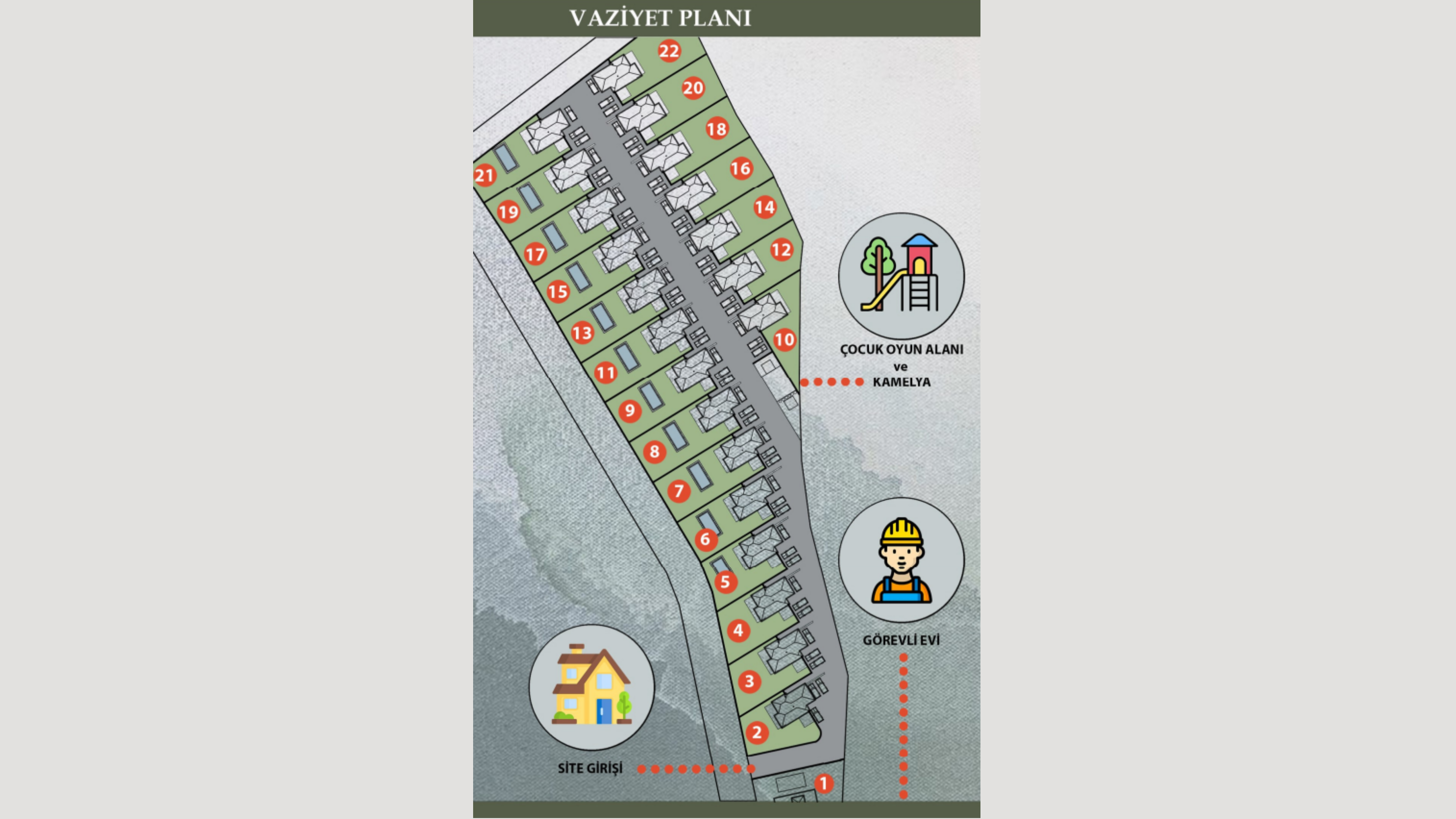 VAZİYET PLANI

22
20
18
16
14
12
10
21
19
17
15
13
11
9
8
7
6
5
4
3
2
1

ÇOCUK OYUN ALANI
ve
KAMELYA

GÖREVLİ EVİ

SİTE GİRİŞİ