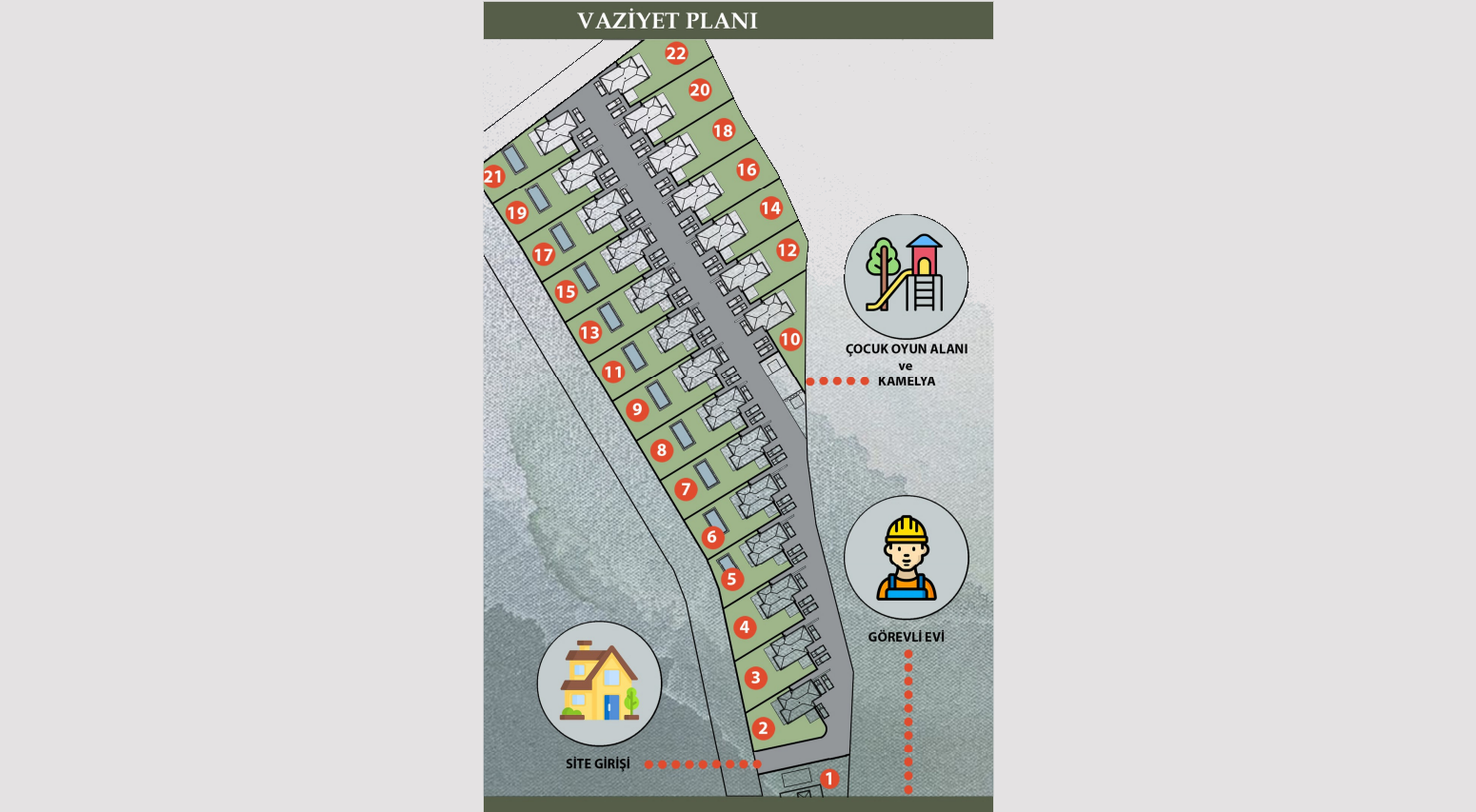 VAZİYET PLANI

22
20
18
16
14
12
10
21
19
17
15
13
11
9
8
7
6
5
4
3
2
1

ÇOCUK OYUN ALANI
ve
KAMELYA

GÖREVLİ EVİ

SİTE GİRİŞİ